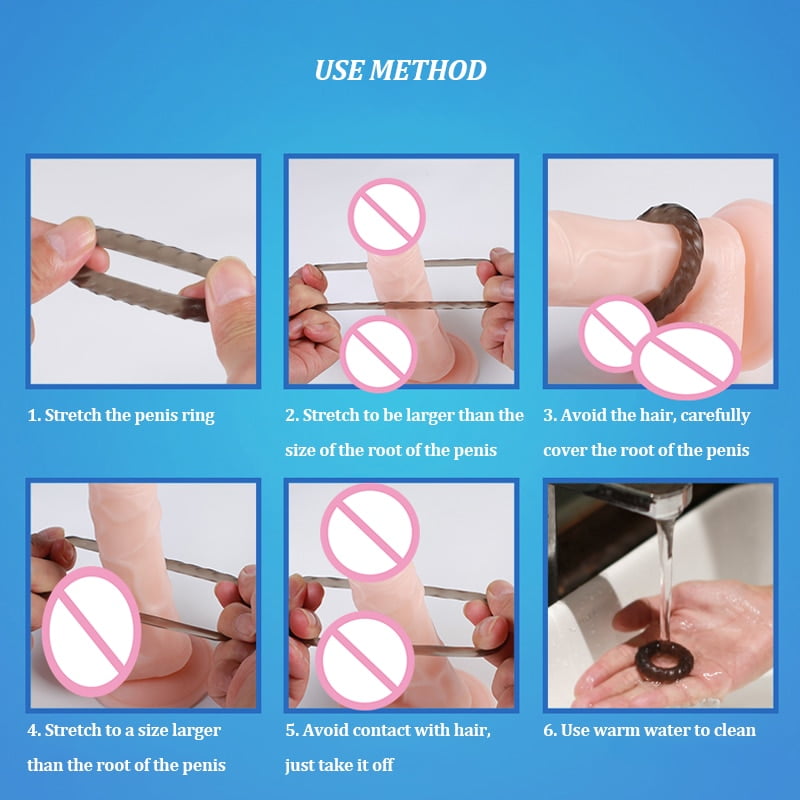 USE METHOD

1. Stretch the penis ring

2. Stretch to be larger than the size of the root of the penis

3. Avoid the hair, carefully cover the root of the penis

4. Stretch to a size larger than the root of the penis

5. Avoid contact with hair, just take it off

6. Use warm water to clean