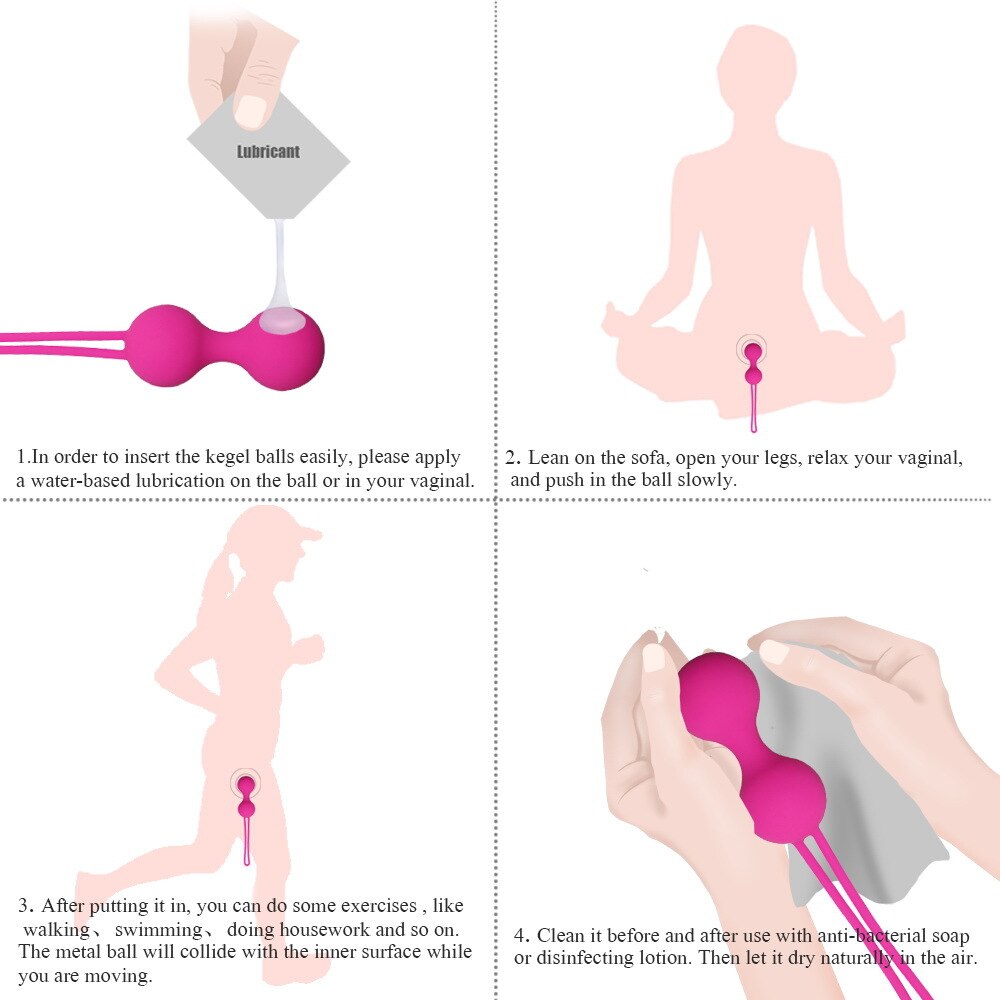 Lubricant

1.In order to insert the kegel balls easily, please apply a water-based lubrication on the ball or in your vaginal.

2. Lean on the sofa, open your legs, relax your vaginal, and push in the ball slowly.

3. After putting it in, you can do some exercises , like walking、 swimming、 doing housework and so on. The metal ball will collide with the inner surface while you are moving.

4. Clean it before and after use with anti-bacterial soap or disinfecting lotion. Then let it dry naturally in the air.